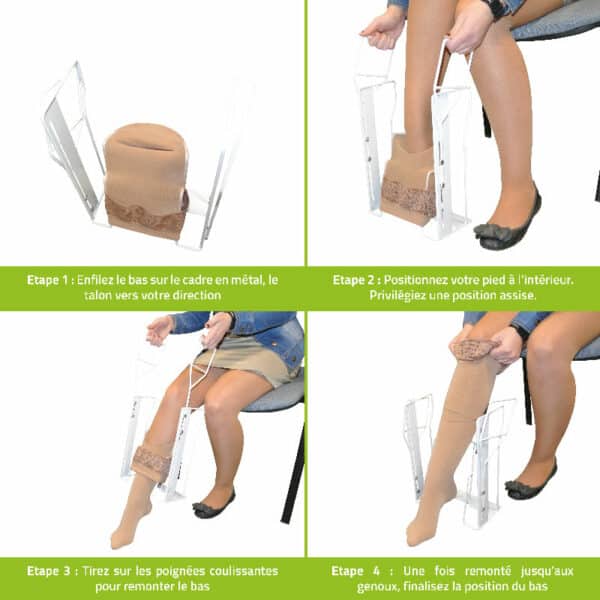 Etape 1 : Enfilez le bas sur le cadre en métal, le talon vers votre direction

Etape 2 : Positionnez votre pied à l'intérieur. Privilégiez une position assise.

Etape 3 : Tirez sur les poignées coulissantes pour remonter le bas

Etape 4 : Une fois remonté jusqu'aux genoux, finalisez la position du bas